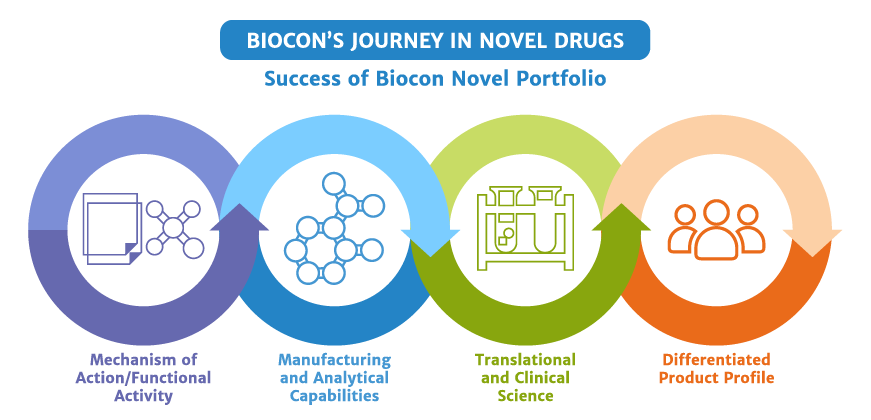 BIOCON'S JOURNEY IN NOVEL DRUGS

Success of Biocon Novel Portfolio

Mechanism of Action/Functional Activity

Manufacturing and Analytical Capabilities

Translational and Clinical Science

Differentiated Product Profile